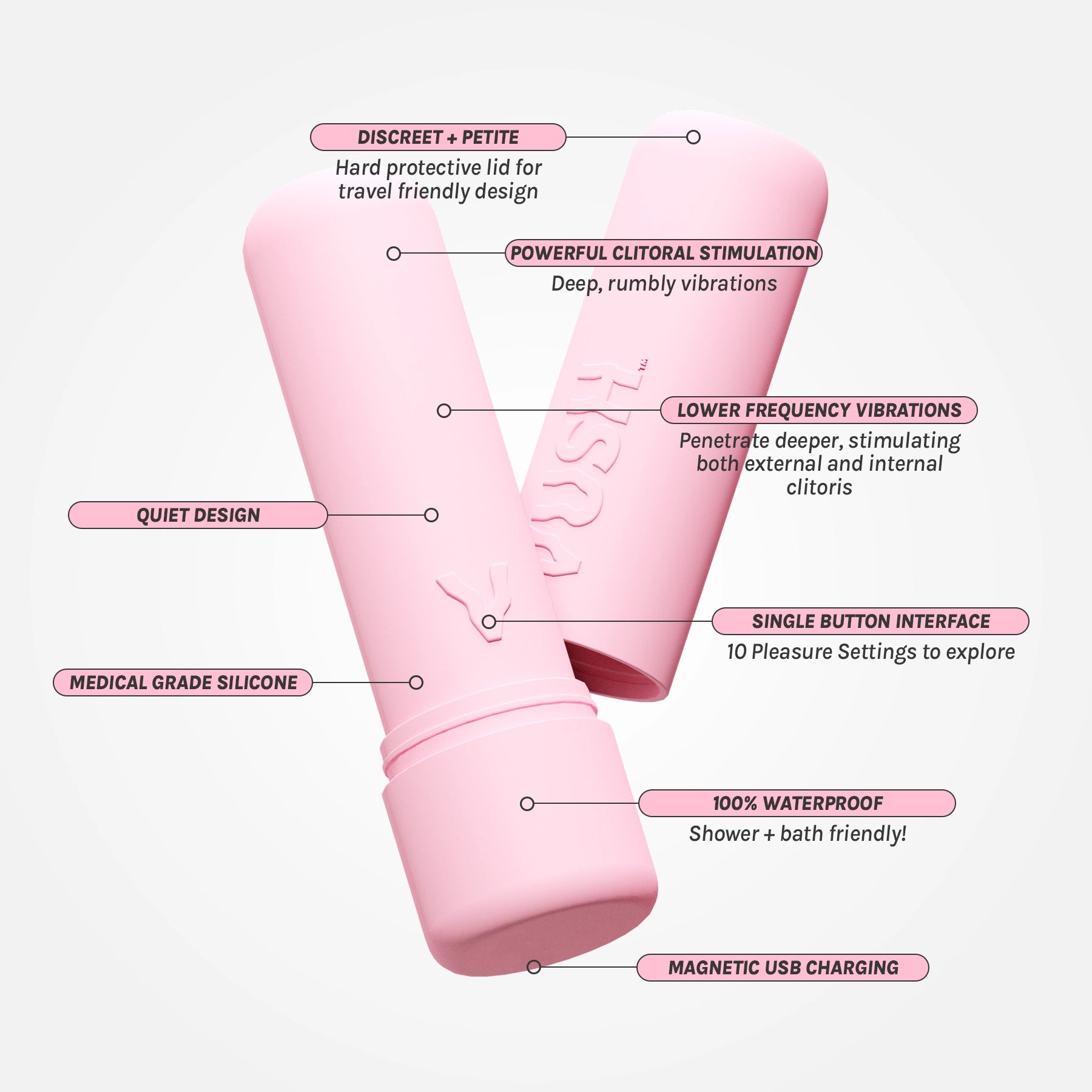 DISCREET + PETITE
Hard protective lid for travel friendly design

POWERFUL CLITORAL STIMULATION
Deep, rumbly vibrations

VUSH™

LOWER FREQUENCY VIBRATIONS
Penetrate deeper, stimulating both external and internal clitoris

QUIET DESIGN

SINGLE BUTTON INTERFACE
10 Pleasure Settings to explore

MEDICAL GRADE SILICONE

100% WATERPROOF
Shower + bath friendly!

MAGNETIC USB CHARGING