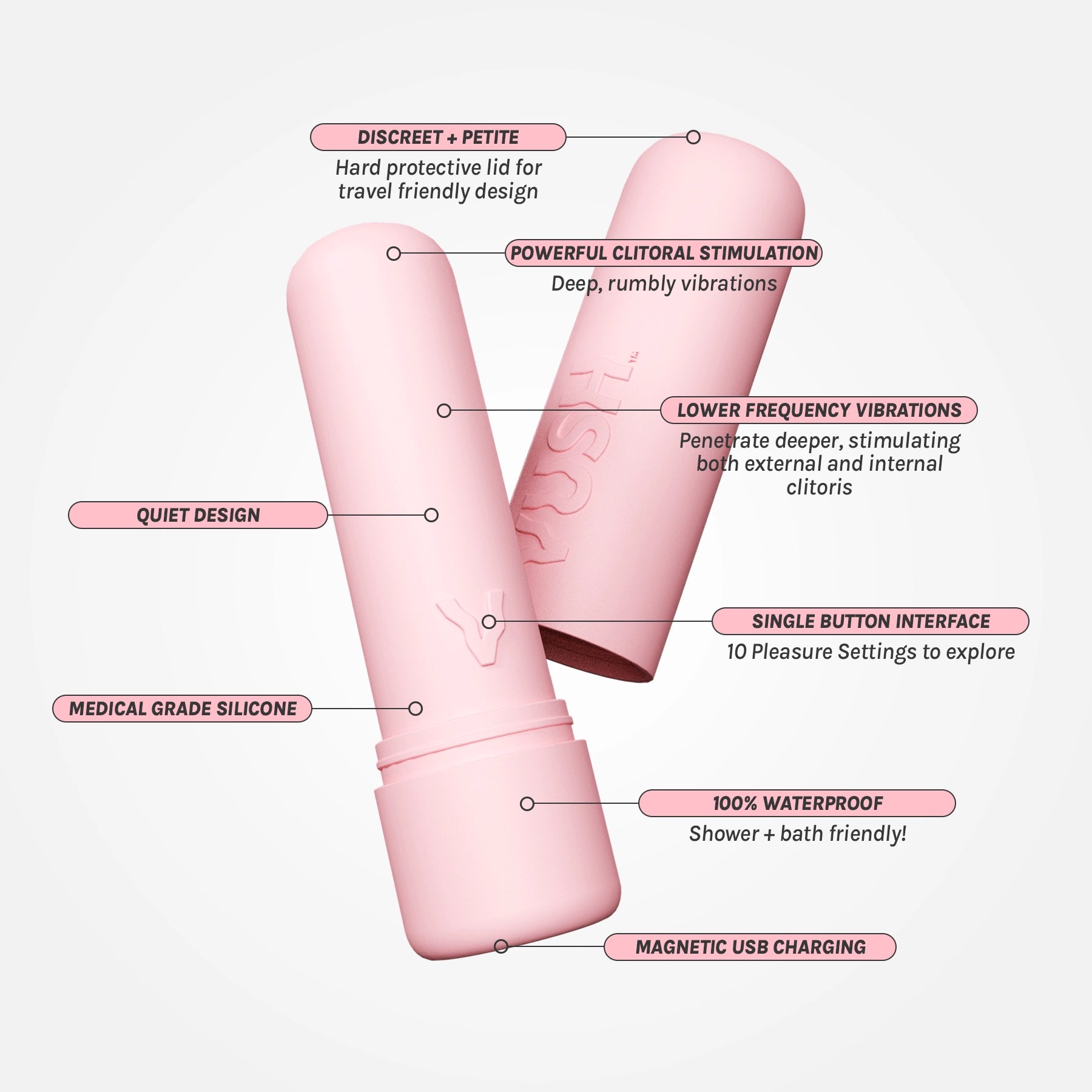 DISCREET + PETITE
Hard protective lid for travel friendly design

POWERFUL CLITORAL STIMULATION
Deep, rumbly vibrations

VUSH™

LOWER FREQUENCY VIBRATIONS
Penetrate deeper, stimulating both external and internal clitoris

QUIET DESIGN

SINGLE BUTTON INTERFACE
10 Pleasure Settings to explore

MEDICAL GRADE SILICONE

100% WATERPROOF
Shower + bath friendly!

MAGNETIC USB CHARGING