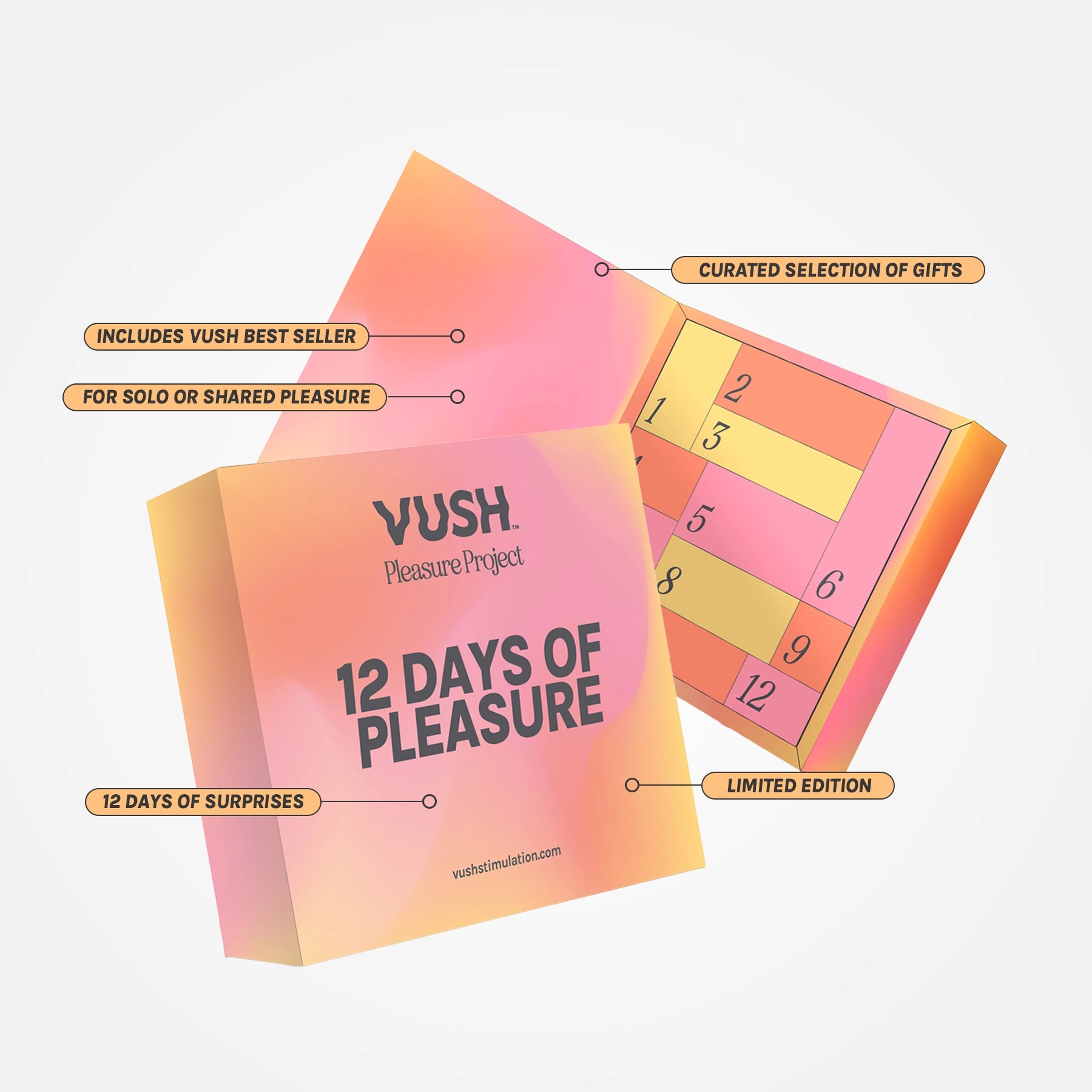 CURATED SELECTION OF GIFTS

INCLUDES VUSH BEST SELLER

FOR SOLO OR SHARED PLEASURE

1
2
3
5
6
8
9
12

VUSH™
Pleasure Project

12 DAYS OF PLEASURE

vushstimulation.com

12 DAYS OF SURPRISES

LIMITED EDITION